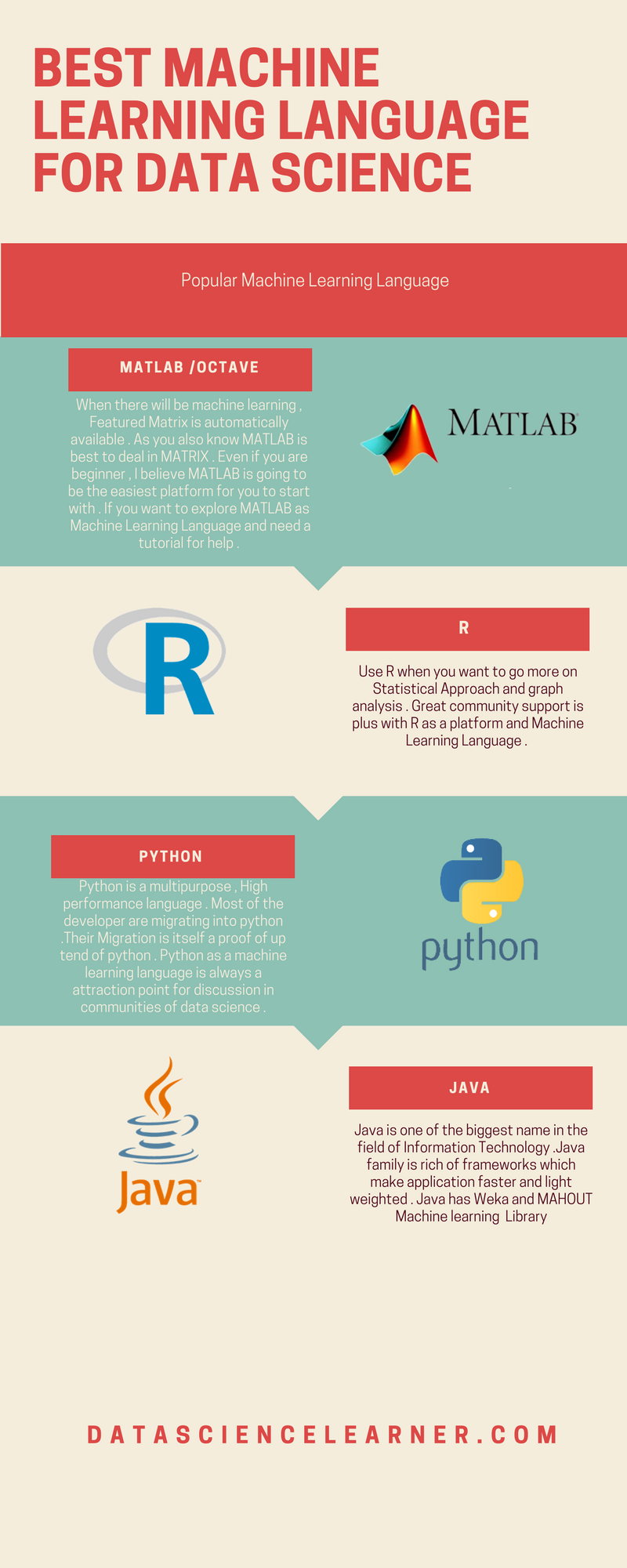 BEST MACHINE LEARNING LANGUAGE FOR DATA SCIENCE

Popular Machine Learning Language

MATLAB /OCTAVE

When there will be machine learning , Featured Matrix is automatically available . As you also know MATLAB is best to deal in MATRIX . Even if you are beginner , I believe MATLAB is going to be the easiest platform for you to start with . If you want to explore MATLAB as Machine Learning Language and need a tutorial for help .

MATLAB

R

R

Use R when you want to go more on Statistical Approach and graph analysis . Great community support is plus with R as a platform and Machine Learning Language .

PYTHON

Python is a multipurpose , High performance language . Most of the developer are migrating into python .Their Migration is itself a proof of up tend of python . Python as a machine learning language is always a attraction point for discussion in communities of data science .

python

Java

JAVA

Java is one of the biggest name in the field of Information Technology .Java family is rich of frameworks which make application faster and light weighted . Java has Weka and MAHOUT Machine learning Library

DATASCIENCELEARNER.COM